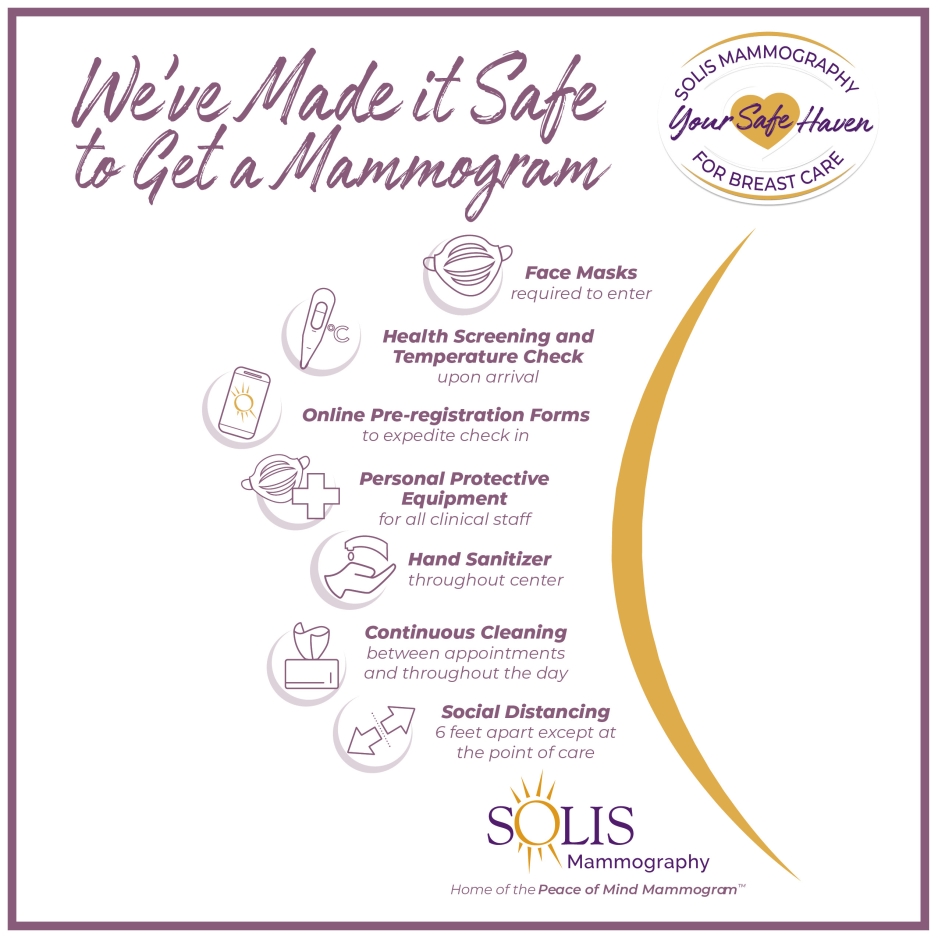 We've Made it Safe to Get a Mammogram

SOLIS MAMMOGRAPHY
Your Safe Haven
FOR BREAST CARE

°C

Face Masks
required to enter

Health Screening and Temperature Check
upon arrival

Online Pre-registration Forms
to expedite check in

Personal Protective Equipment
for all clinical staff

Hand Sanitizer
throughout center

Continuous Cleaning
between appointments and throughout the day

Social Distancing
6 feet apart except at the point of care

SOLIS
Mammography
Home of the Peace of Mind Mammogram™